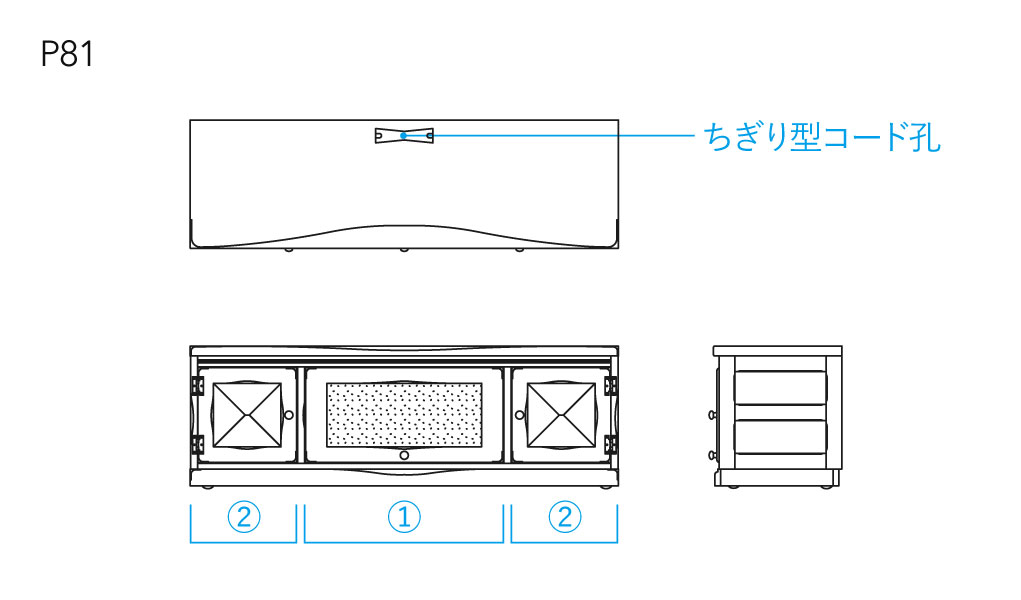 P81

ちぎり型コード孔

②

①

②